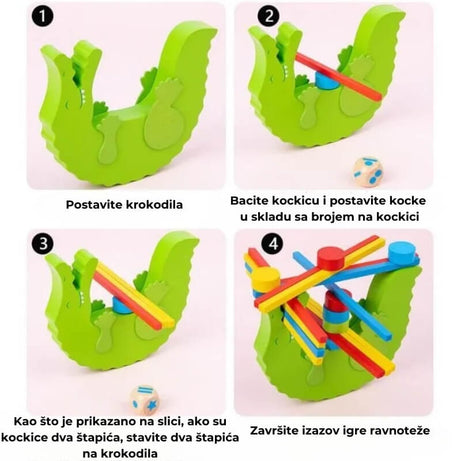 1

Postavite krokodila

2

Bacite kockicu i postavite kocke u skladu sa brojem na kockici

3

Kao što je prikazano na slici, ako su kockice dva štapića, stavite dva štapića na krokodila

4

Završite izazov igre ravnoteže